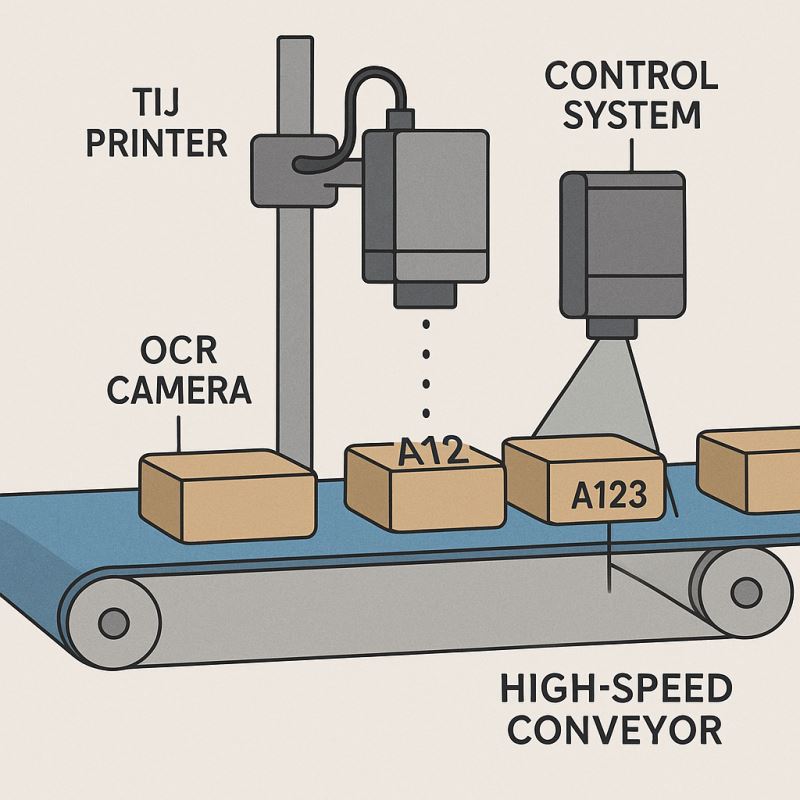 TIJ PRINTER

CONTROL SYSTEM

OCR CAMERA

A12

A123

HIGH-SPEED CONVEYOR